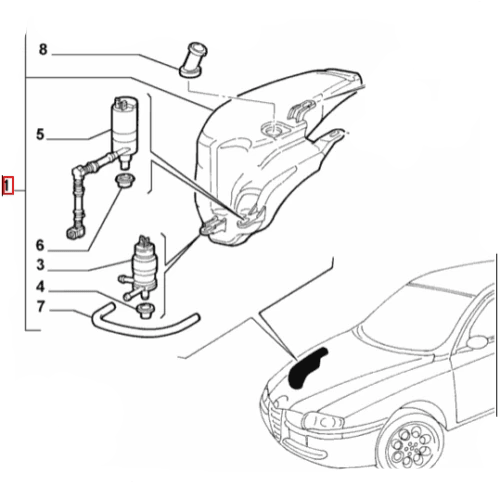 8
5
1
6
3
4
7