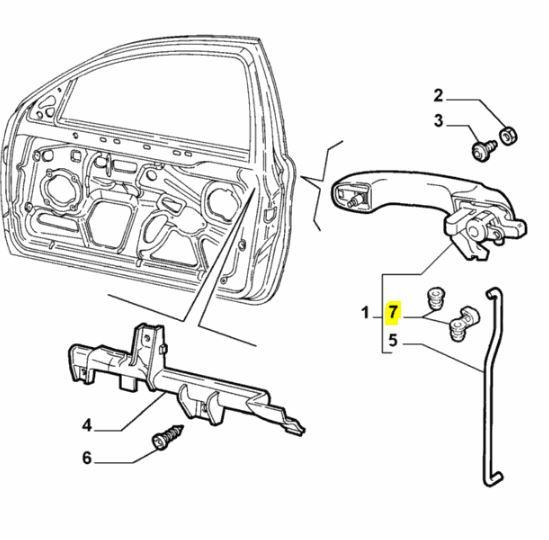 2
3
1
7
5
4
6