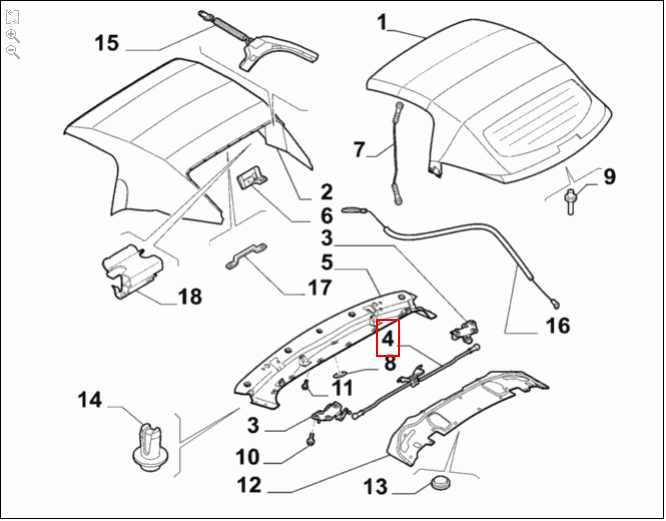 15
1
7
9
2
6
3
5
17
18
16
4
8
11
14
3
10
12
13