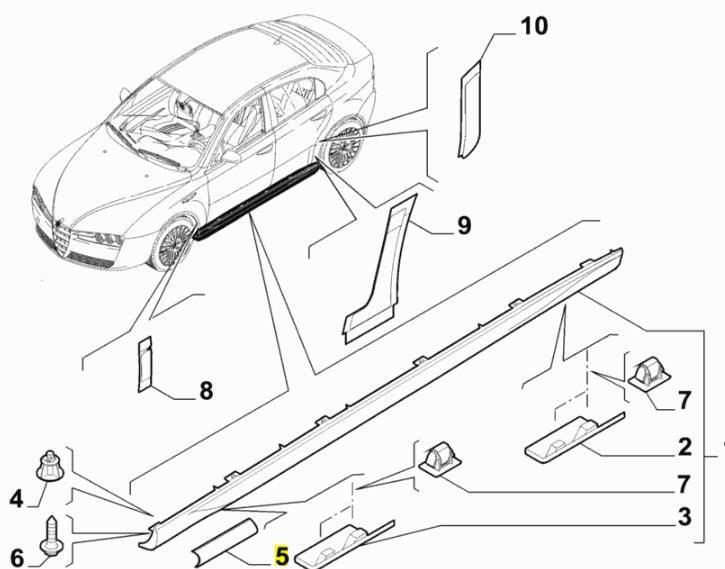 10
9
8
7
2
7
3
4
6
5