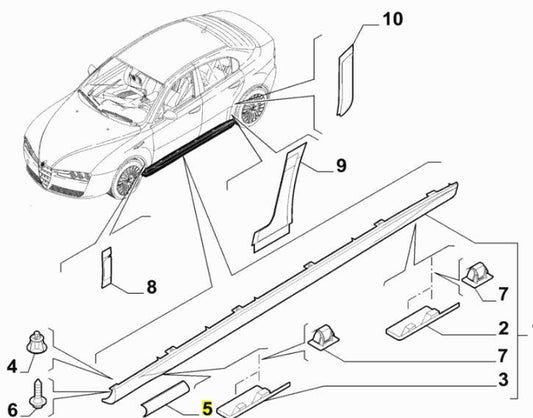 10
9
8
7
2
7
3
4
6
5