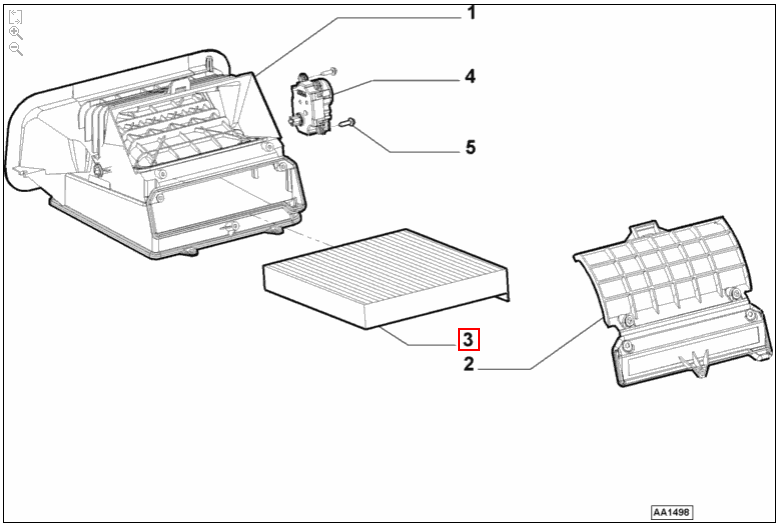 1
4
5
3
2
AA1498