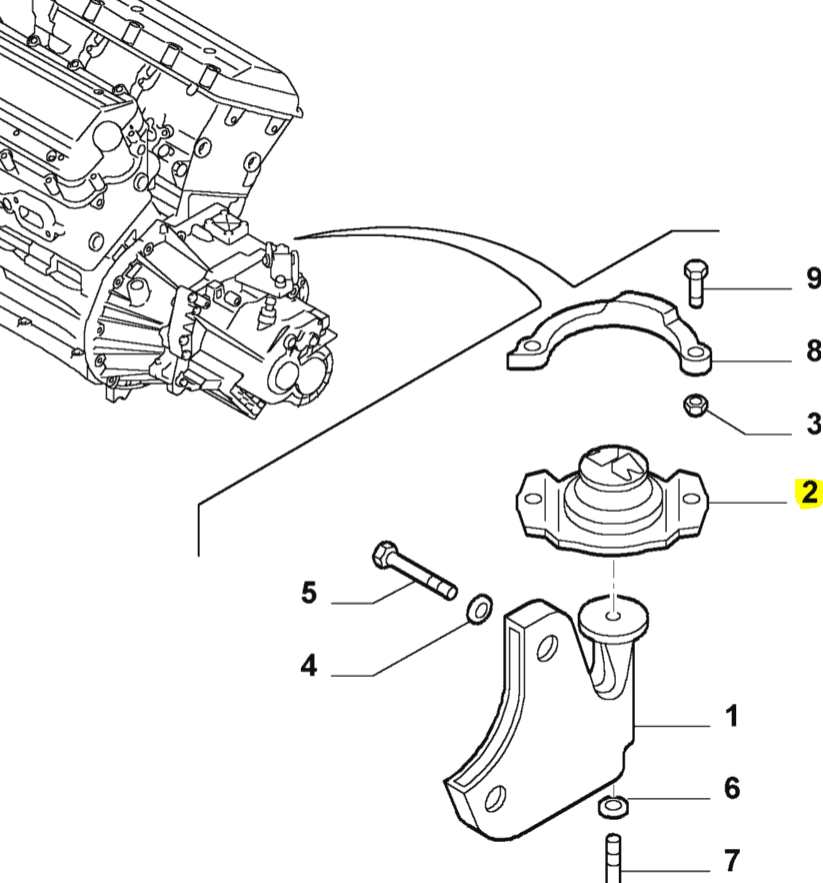 9
8
3
2
5
4
1
6
7