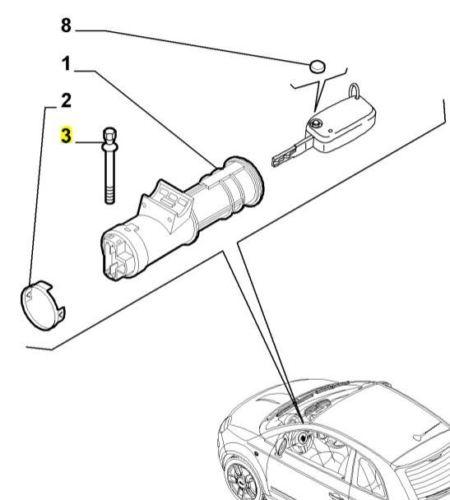 8
1
2
3