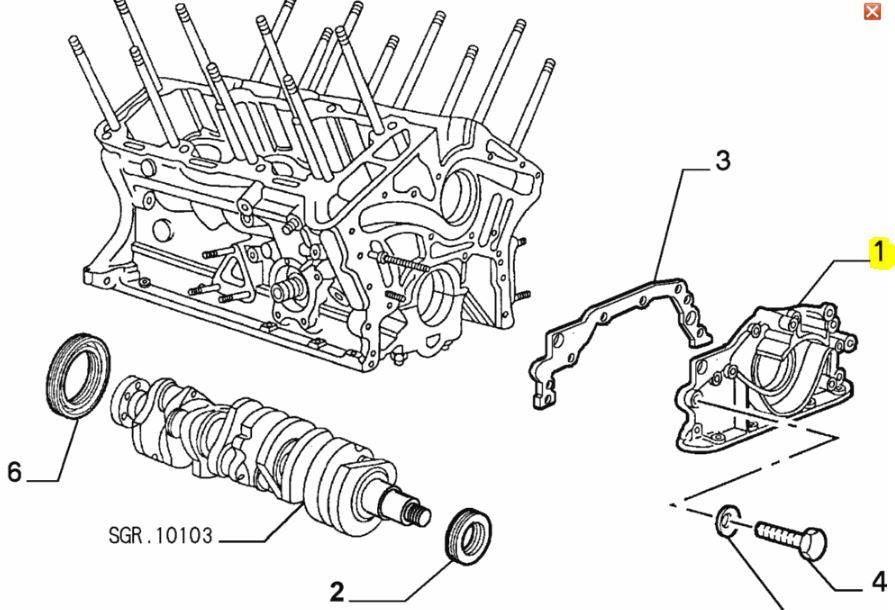 3

1

6

SGR.10103

2

4