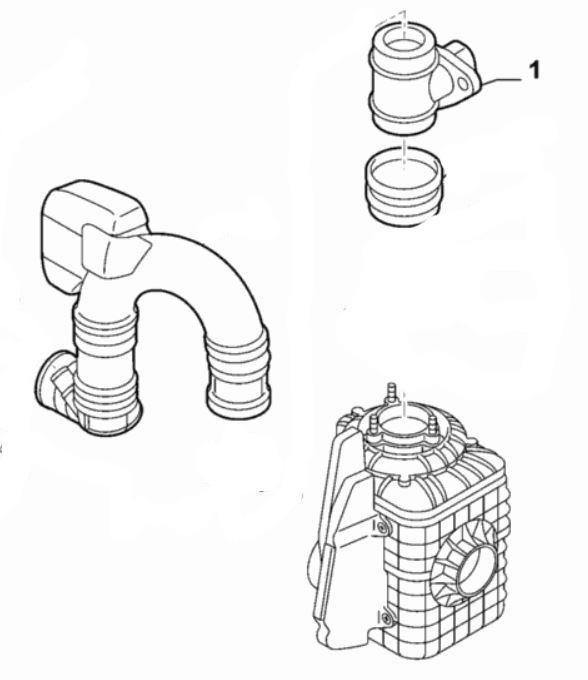 1