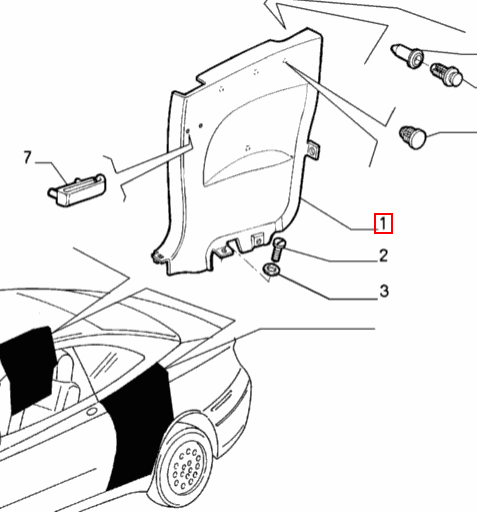 7
1
2
3