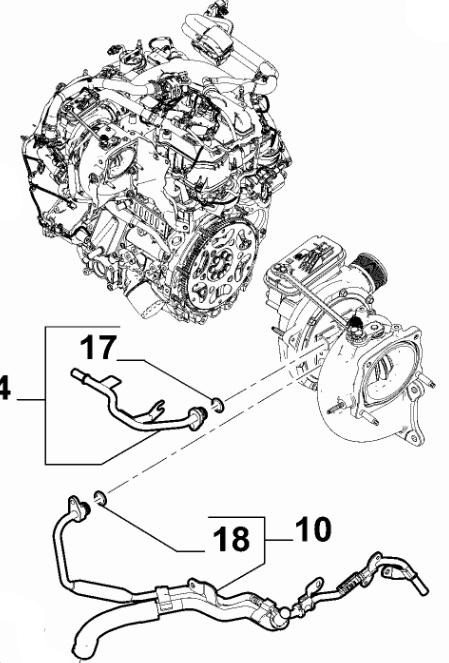 17
4
18
10