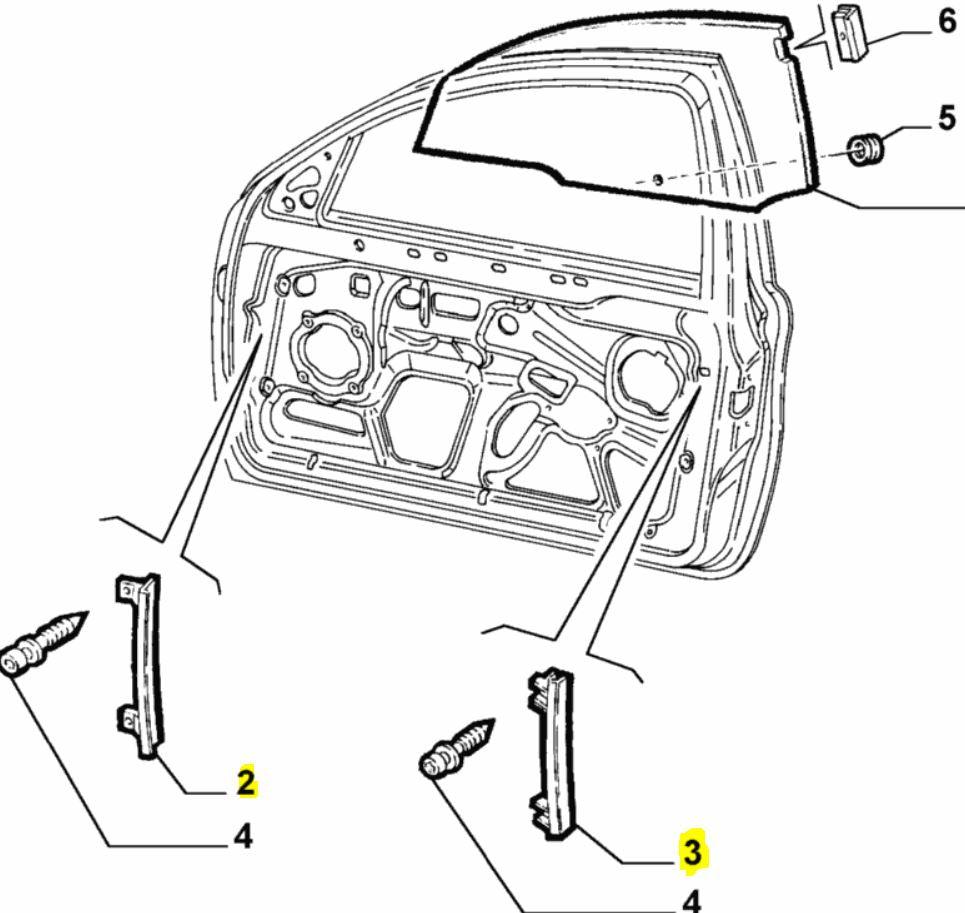 6
5
2
4
3
4