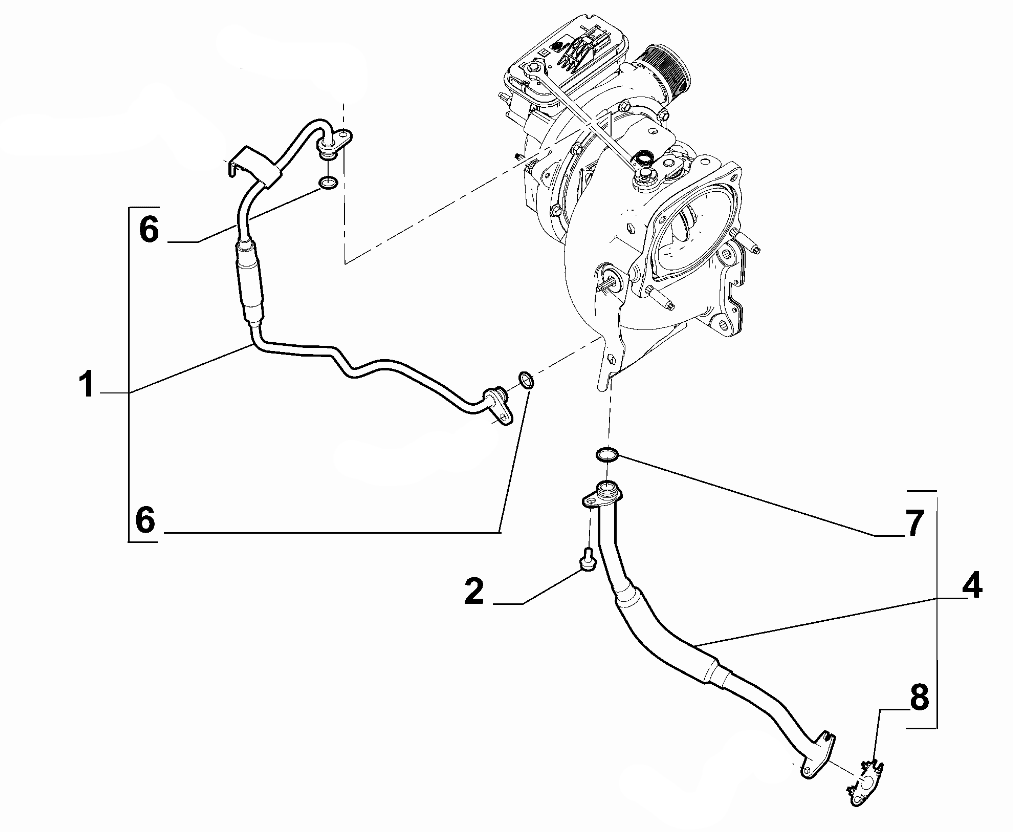 6
1
6
2
7
4
8