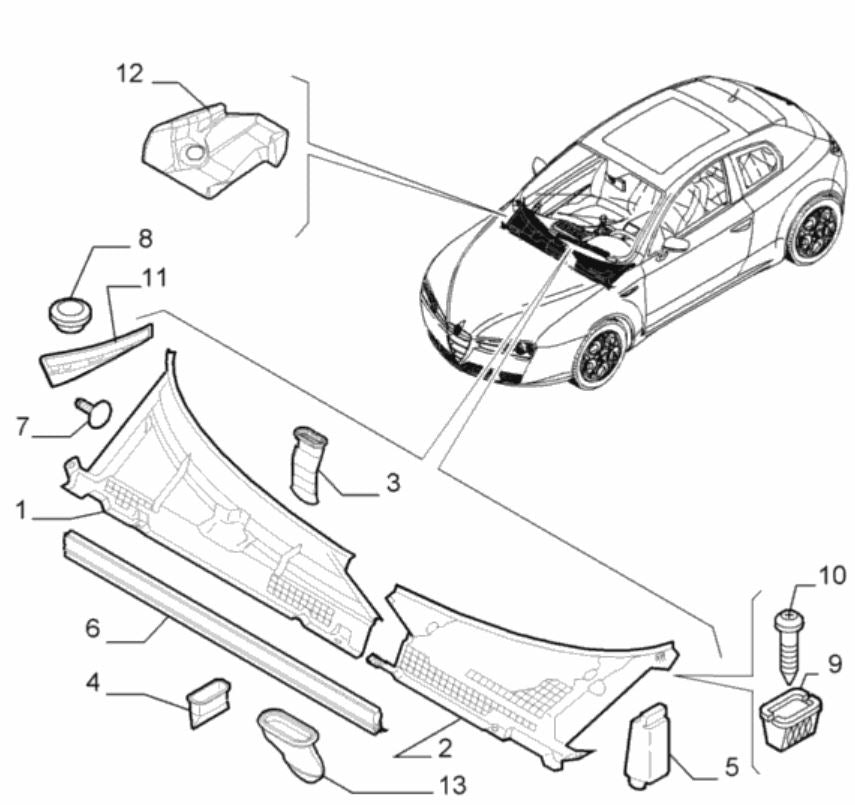 12
8
11
7
3
1
10
6
9
4
2
5
13