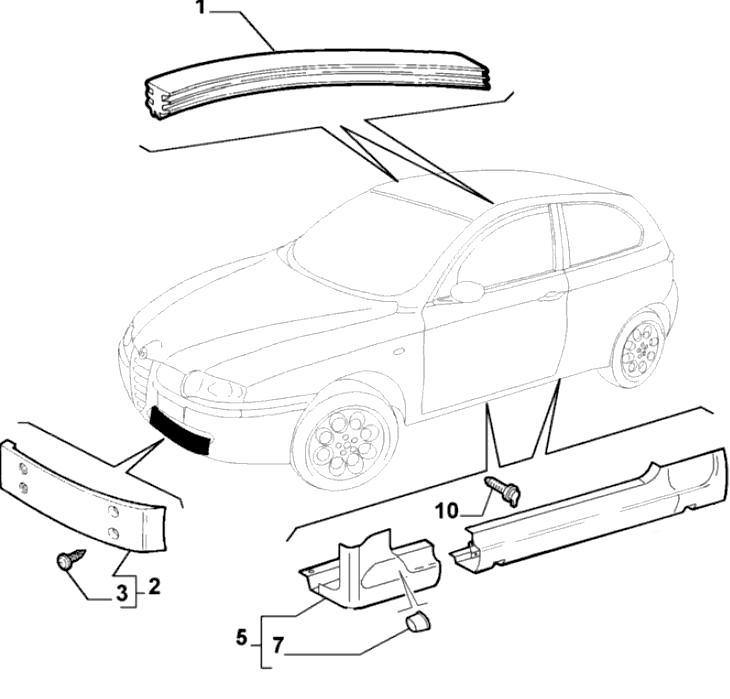 1
10
3
2
5
7