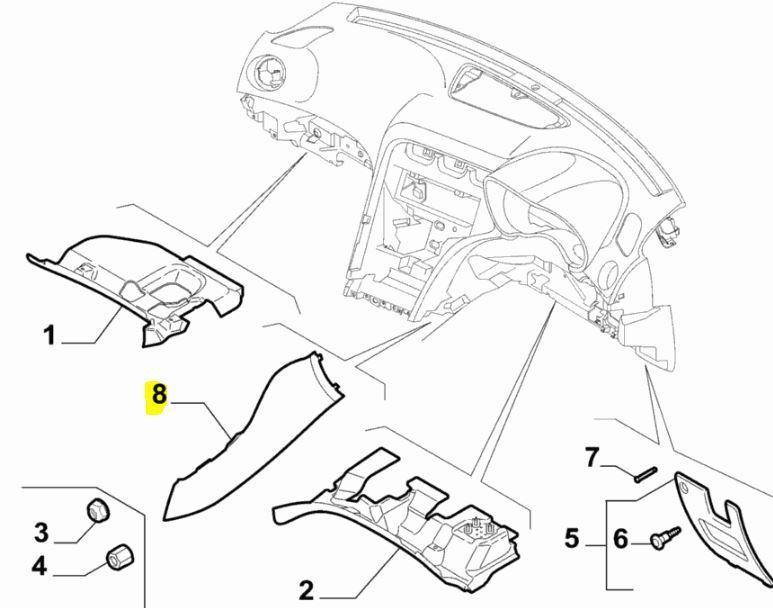 1
8
3
4
2
7
5
6