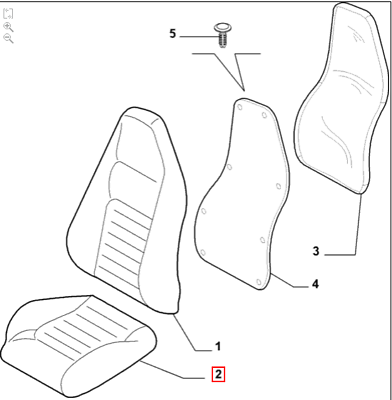 5

3

4

1

2