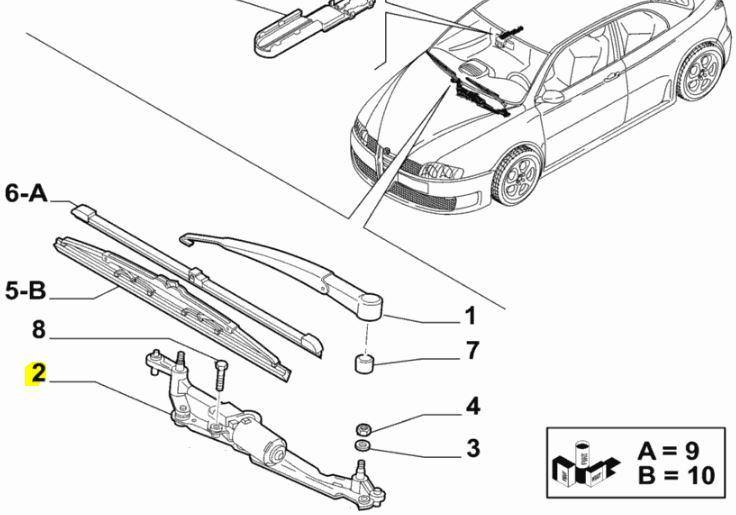 6-A
5-B
8
2
1
7
4
3
A = 9
B = 10