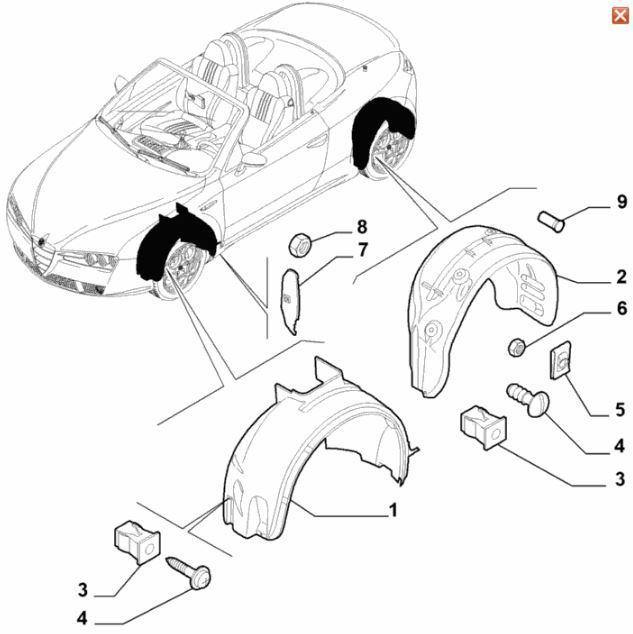 9
8
7
2
6
5
4
3
1
3
4