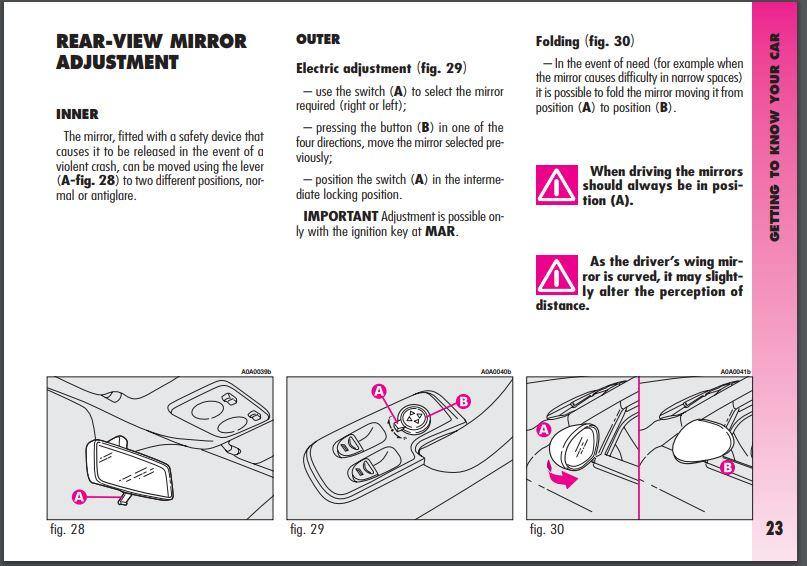 REAR-VIEW MIRROR ADJUSTMENT

INNER

The mirror, fitted with a safety device that causes it to be released in the event of a violent crash, can be moved using the lever (A-fig. 28) to two different positions, normal or antiglare.

OUTER

Electric adjustment (fig. 29)

– use the switch (A) to select the mirror required (right or left);

– pressing the button (B) in one of the four directions, move the mirror selected previously;

– position the switch (A) in the intermediate locking position.

IMPORTANT Adjustment is possible only with the ignition key at MAR.

Folding (fig. 30)

– In the event of need (for example when the mirror causes difficulty in narrow spaces) it is possible to fold the mirror moving it from position (A) to position (B).

When driving the mirrors should always be in position (A).

As the driver's wing mirror is curved, it may slightly alter the perception of distance.

GETTING TO KNOW YOUR CAR

A0A0039b

A

fig. 28

A0A0040b

A

B

fig. 29

A0A0041b

A

B

fig. 30

23