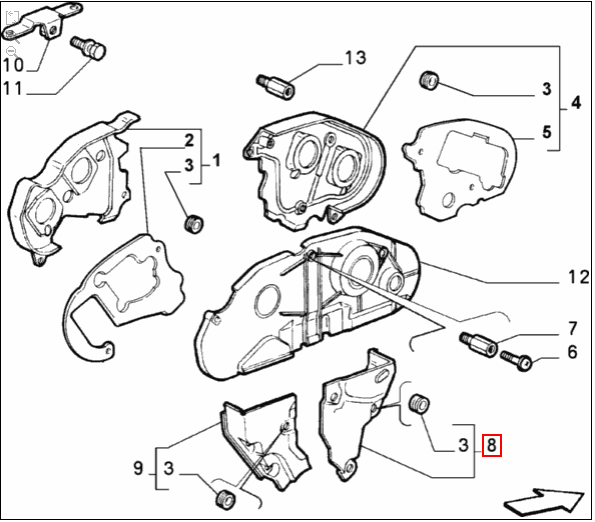 10
11
13
3
4
5
2
3
1
12
7
6
3
8
9
3