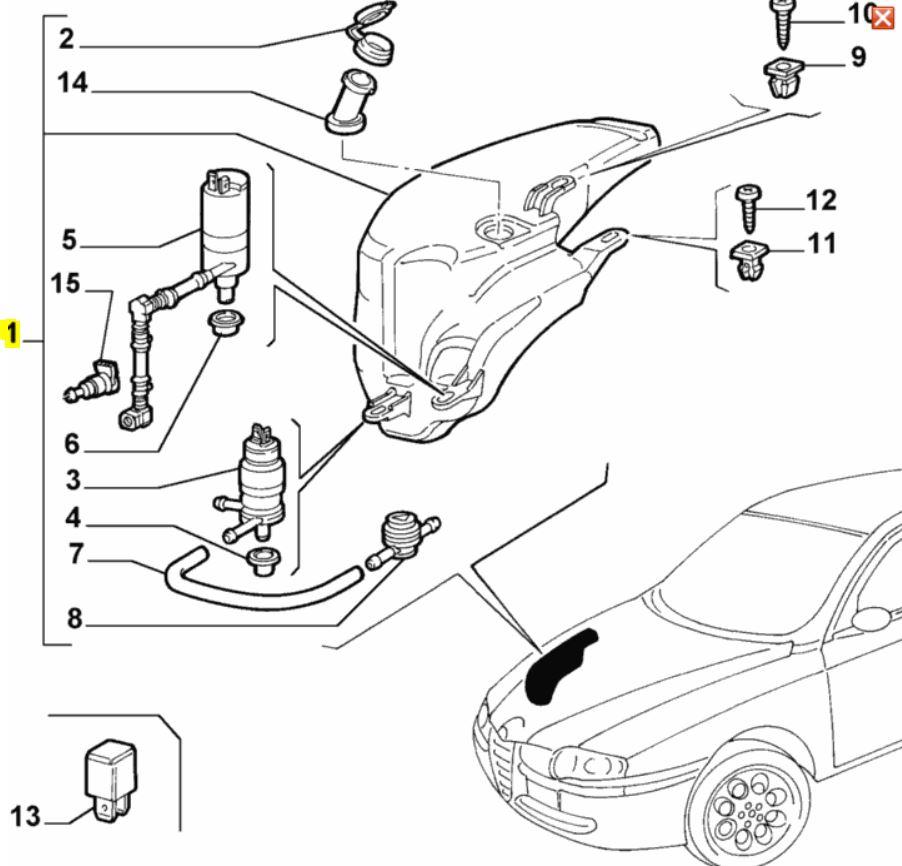 2
14
10
9
12
11
5
15
1
6
3
4
7
8
13