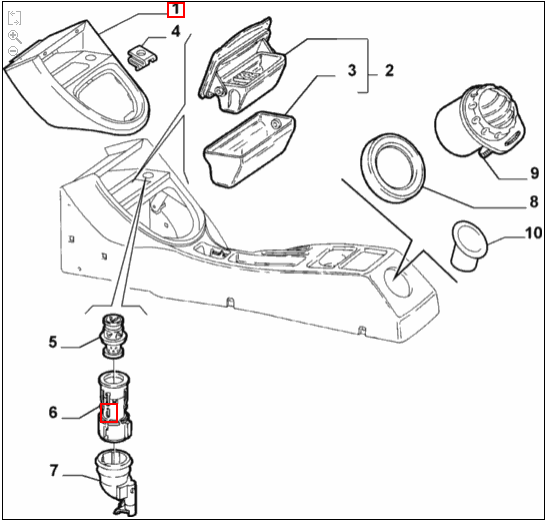 1
4
3
2
9
8
10
5
6
7