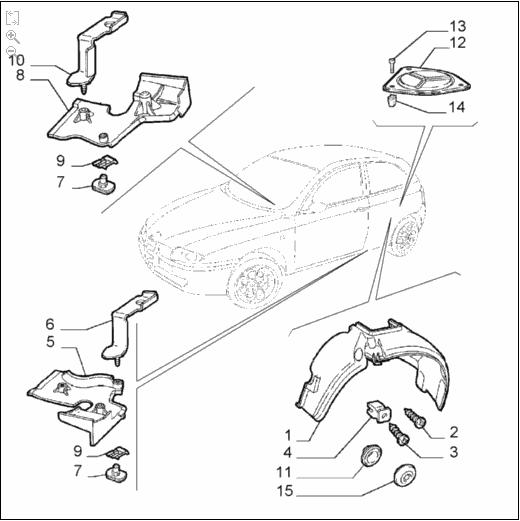 10
8
9
7
13
12
14
6
5
9
7
1
4
11
15
2
3