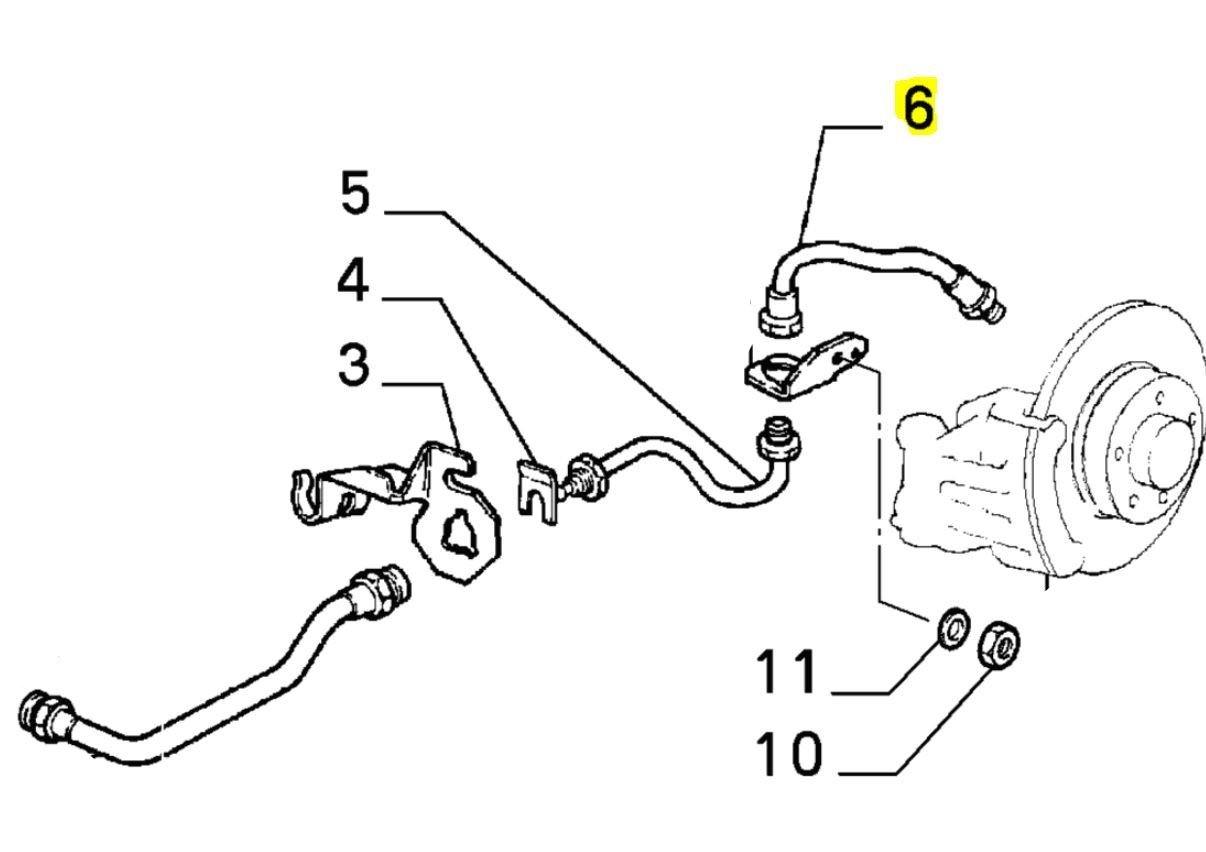 6
5
4
3
11
10