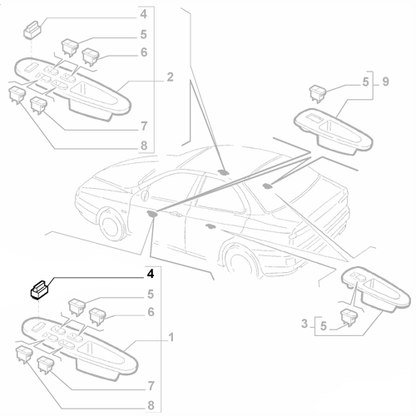 4
5
6
2
7
8
5
9
4
5
6
1
7
8
3
5