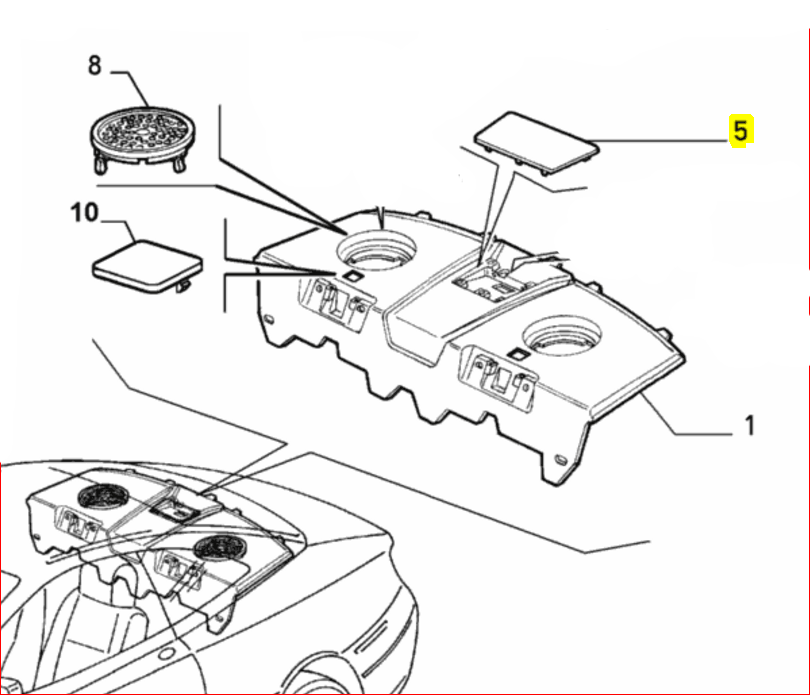 8

5

10

1