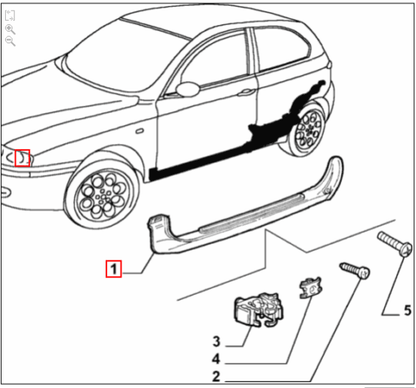 1
5
3
4
2