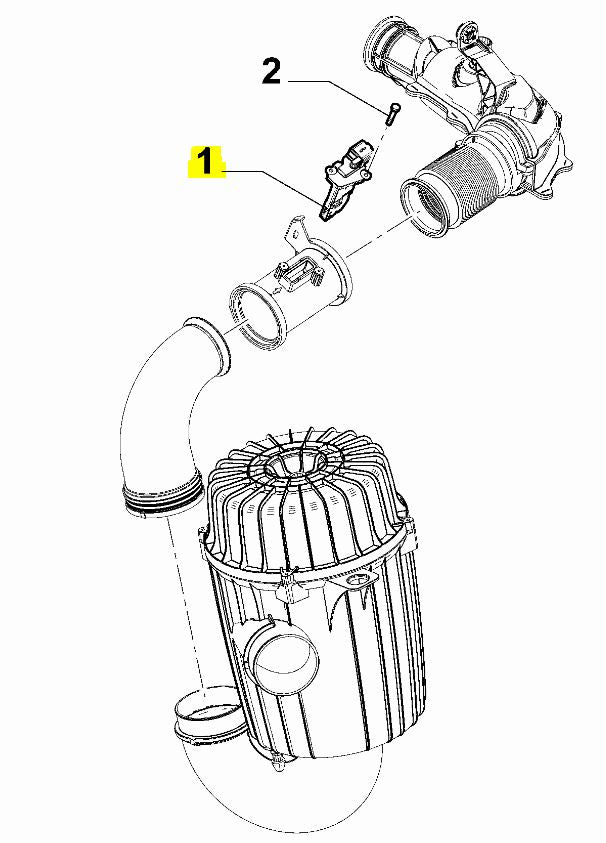 2

1