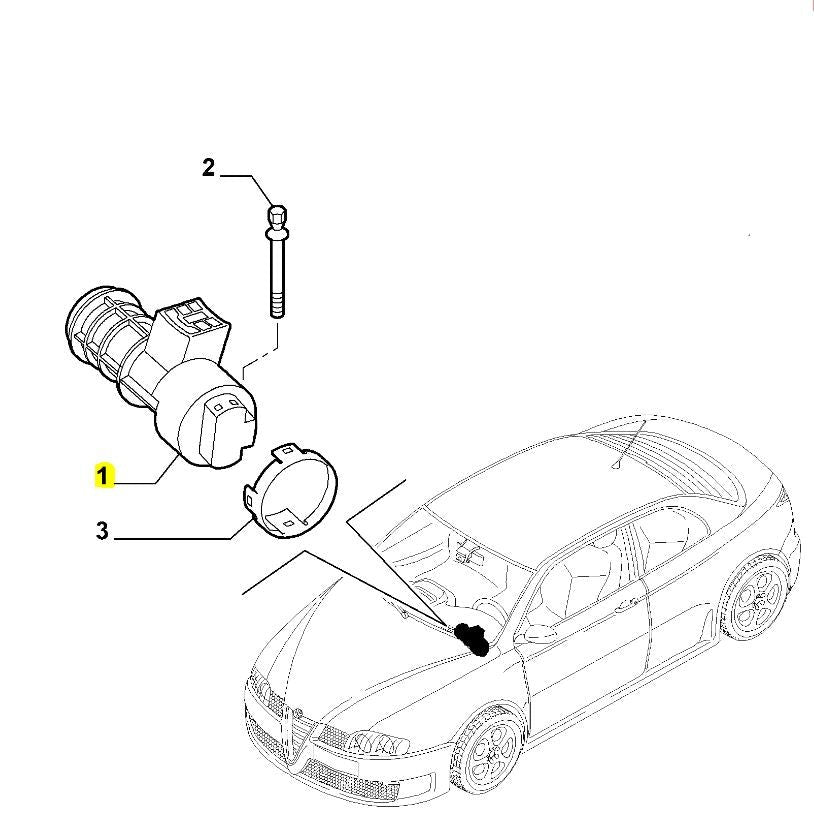 2

1

3