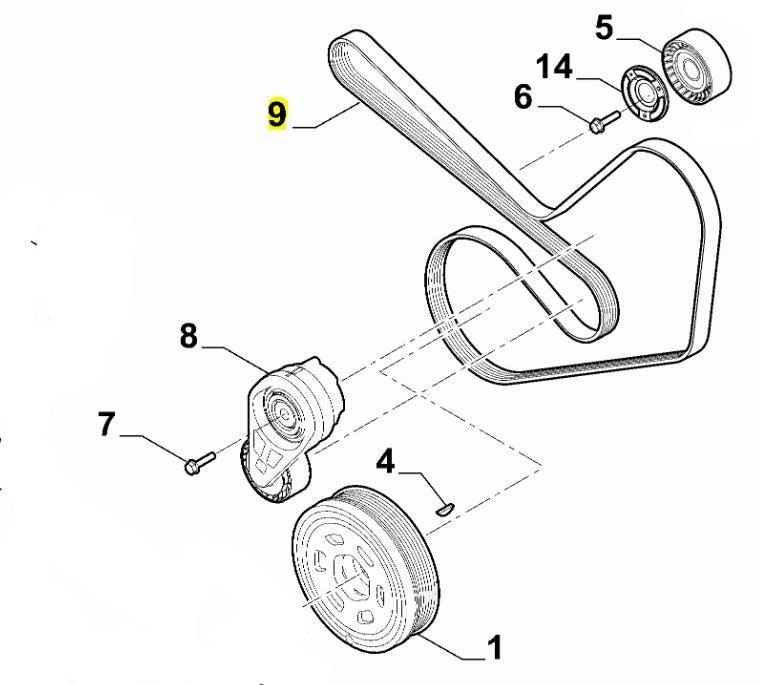 5
14
6
9
8
7
4
1