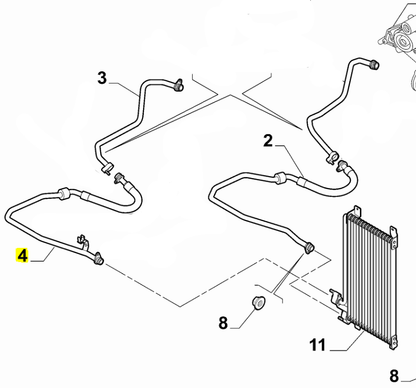 3
2
4
8
11
8