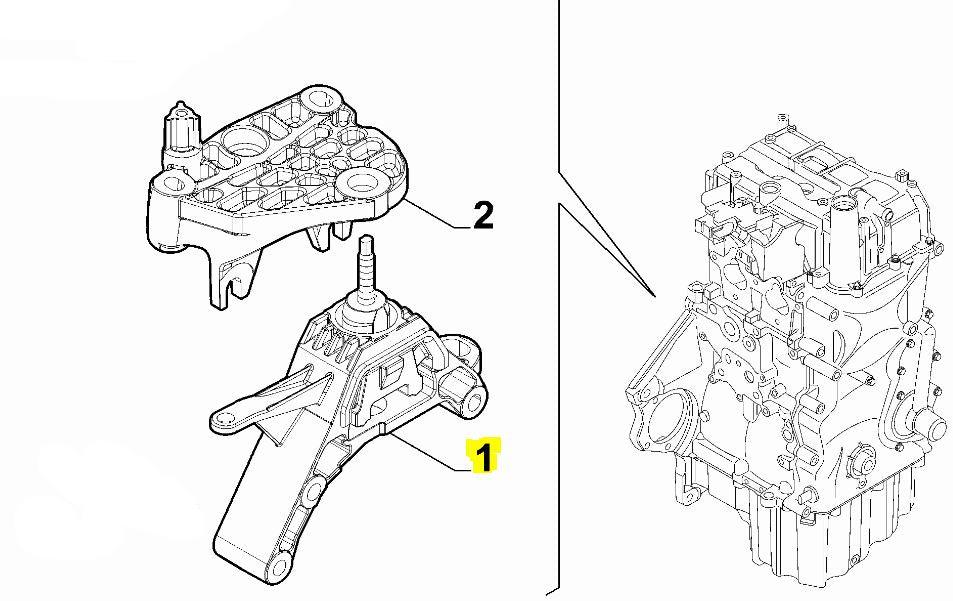 2

1