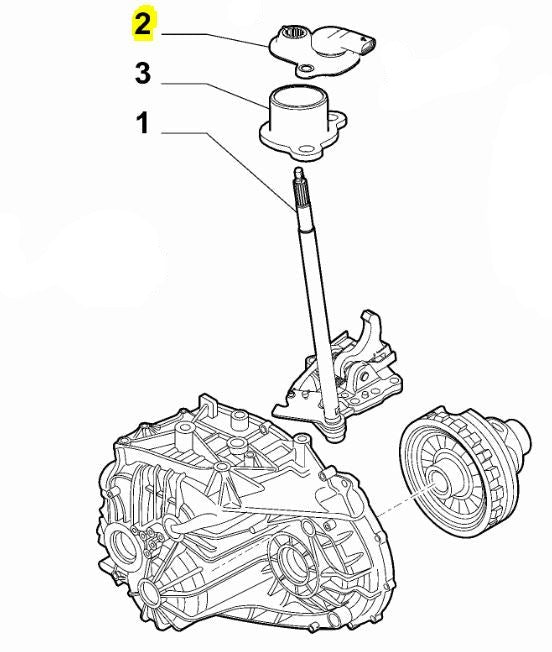 2
3
1