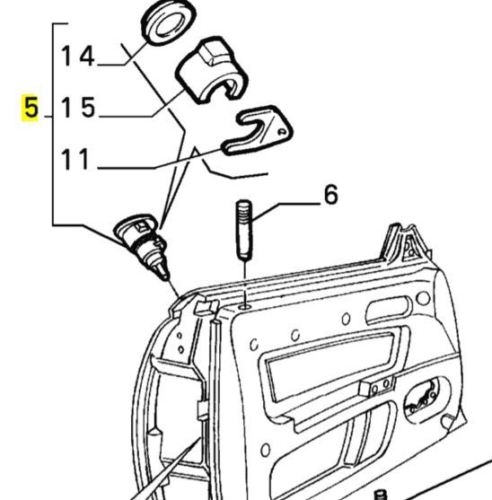 14
5
15
11
6