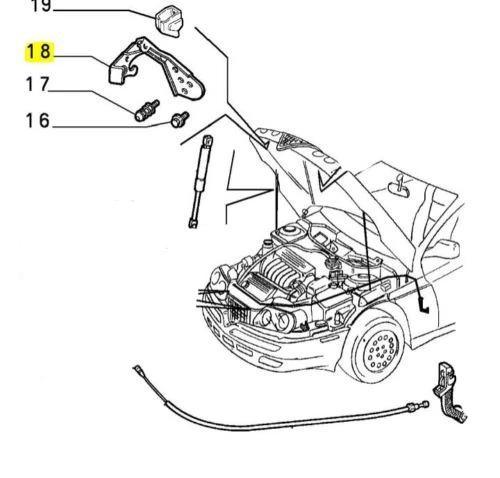 19
18
17
16