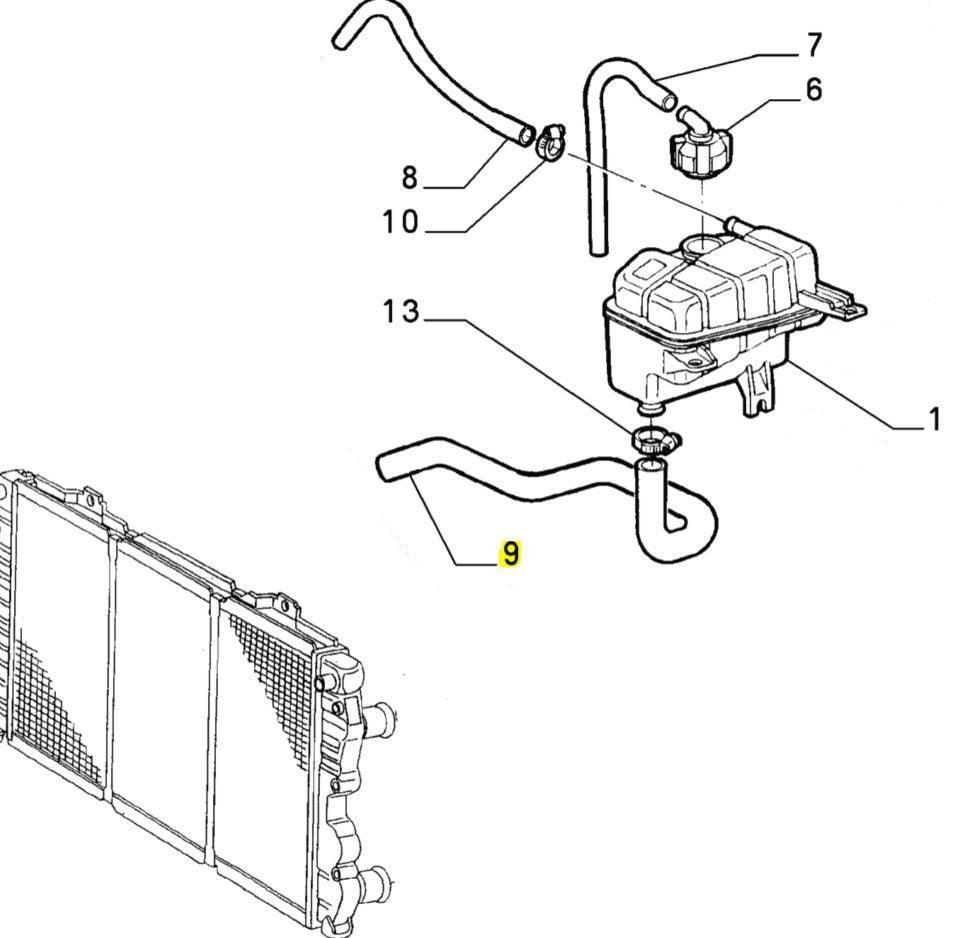 7
6
8
10
13
1
9