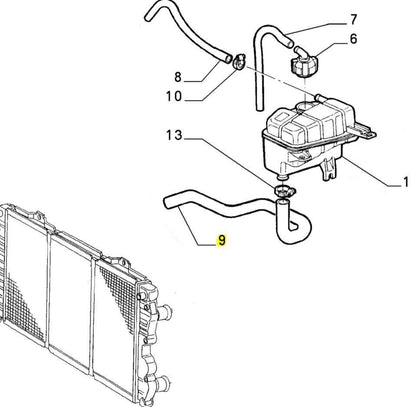 7
6
8
10
13
1
9