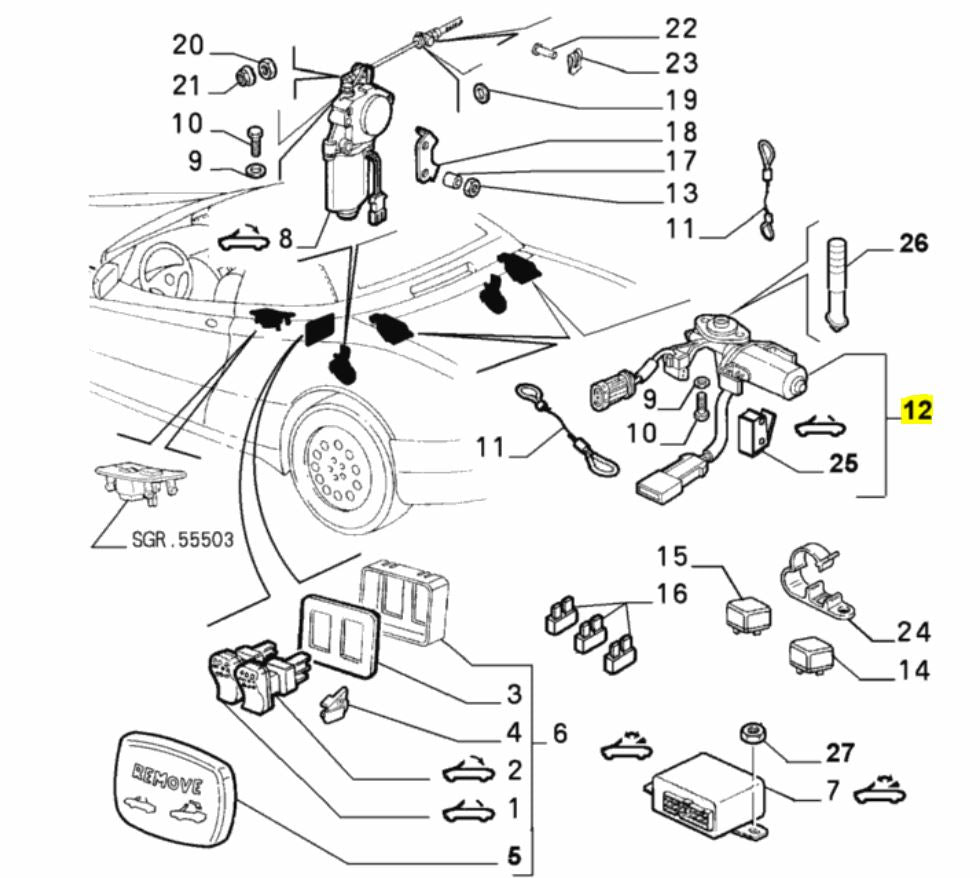 20
21
10
9
8
22
23
19
18
17
13
11
26
12
9
10
11
25
SGR.55503
15
16
24
14
3
4
6
2
1
5
27
7
REMOVE