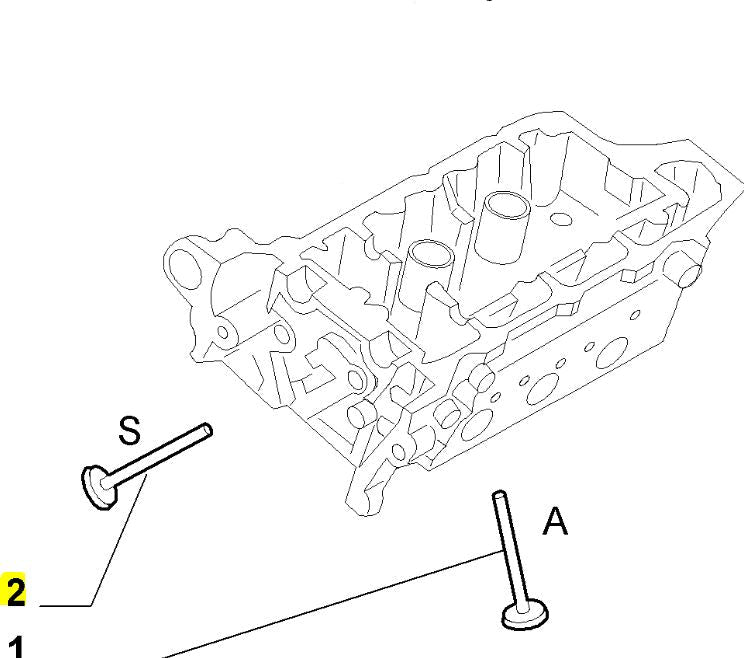 S

A

2

1