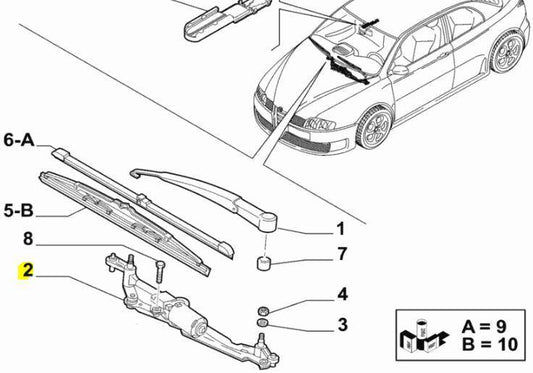 6-A

5-B

8

2

1

7

4

3

A = 9
B = 10