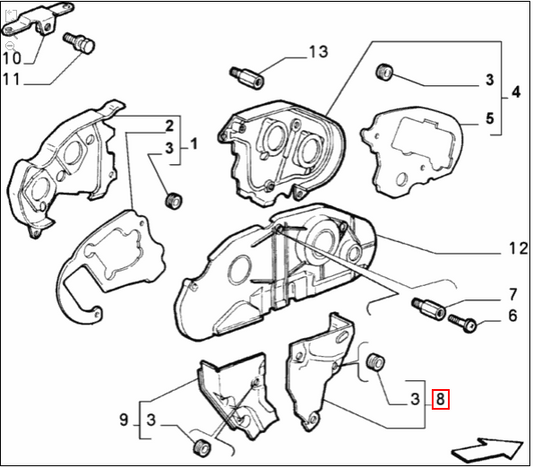 10
11
13
3
4
5
2
3
1
12
7
6
3
8
9
3